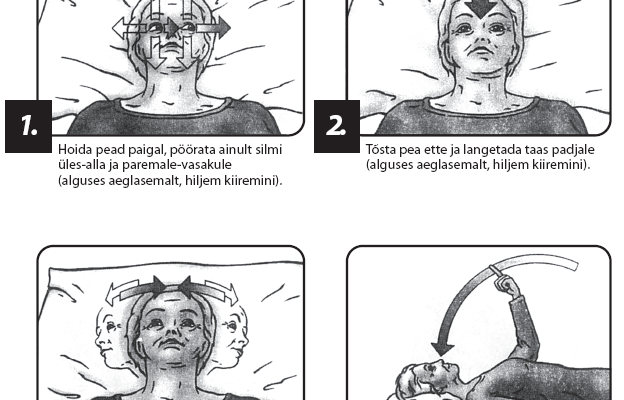 1.

Hoida pead paigal, pöörata ainult silmi üles-alla ja paremale-vasakule (alguses aeglasemalt, hiljem kiiremini).

2.

Tõsta pea ette ja langetada taas padjale (alguses aeglasemalt, hiljem kiiremini).