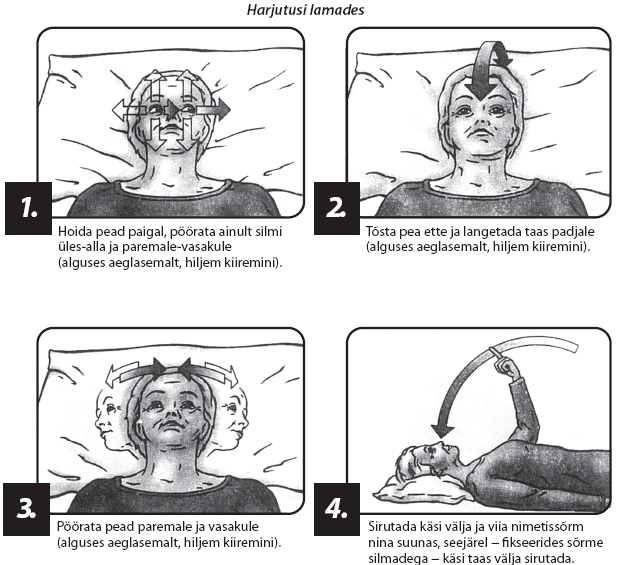 Harjutusi lamades

1.

Hoida pead paigal, pöörata ainult silmi üles-alla ja paremale-vasakule (alguses aeglasemalt, hiljem kiiremini).

2.

Tõsta pea ette ja langetada taas padjale (alguses aeglasemalt, hiljem kiiremini).

3.

Pöörata pead paremale ja vasakule (alguses aeglasemalt, hiljem kiiremini).

4.

Sirutada käsi välja ja viia nimetissõrm nina suunas, seejärel – fikseerides sõrme silmadega – käsi taas välja sirutada.