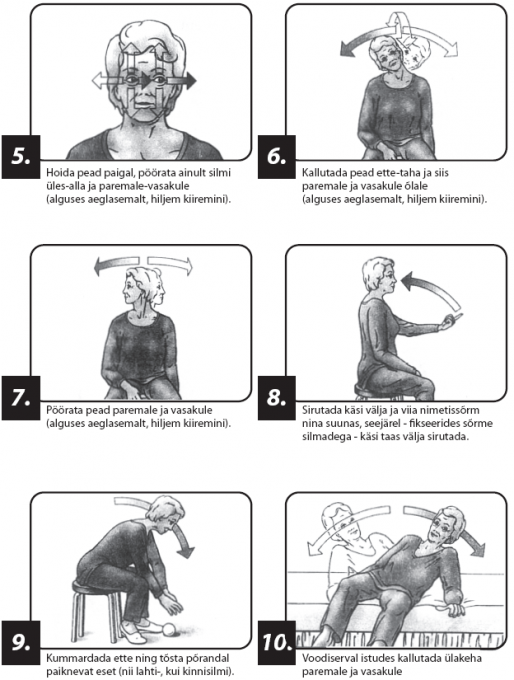 5.
Hoida pead paigal, pöörata ainult silmi üles-alla ja paremale-vasakule (alguses aeglasemalt, hiljem kiiremini).

6.
Kallutada pead ette-taha ja siis paremale ja vasakule õlale (alguses aeglasemalt, hiljem kiiremini).

7.
Pöörata pead paremale ja vasakule (alguses aeglasemalt, hiljem kiiremini).

8.
Sirutada käsi välja ja viia nimetissõrm nina suunas, seejärel - fikseerides sõrme silmadega - käsi taas välja sirutada.

9.
Kummardada ette ning tõsta põrandal paiknevat eset (nii lahti-, kui kinnisilmi).

10.
Voodiserval istudes kallutada ülakeha paremale ja vasakule