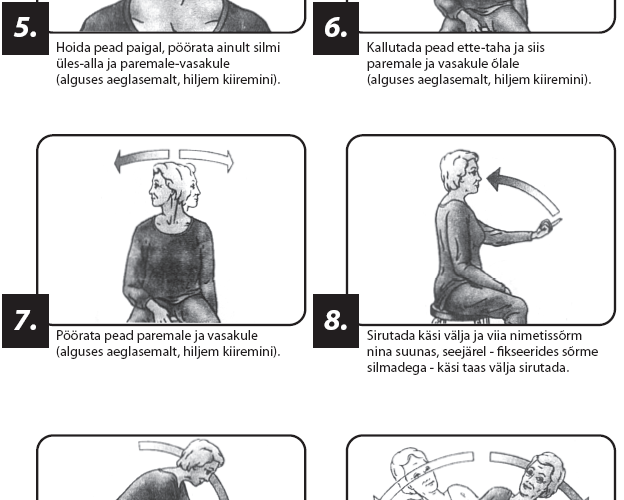 5.

Hoida pead paigal, pöörata ainult silmi üles-alla ja paremale-vasakule (alguses aeglasemalt, hiljem kiiremini).

6.

Kallutada pead ette-taha ja siis paremale ja vasakule õlale (alguses aeglasemalt, hiljem kiiremini).

7.

Pöörata pead paremale ja vasakule (alguses aeglasemalt, hiljem kiiremini).

8.

Sirutada käsi välja ja viia nimetissõrm nina suunas, seejärel - fikseerides sõrme silmadega - käsi taas välja sirutada.