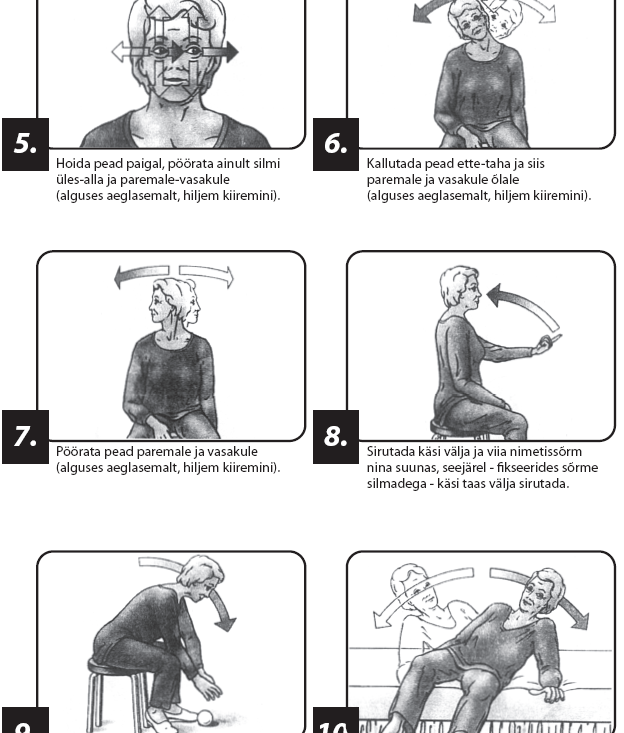 5.

Hoida pead paigal, pöörata ainult silmi üles-alla ja paremale-vasakule (alguses aeglasemalt, hiljem kiiremini).

6.

Kallutada pead ette-taha ja siis paremale ja vasakule õlale (alguses aeglasemalt, hiljem kiiremini).

7.

Pöörata pead paremale ja vasakule (alguses aeglasemalt, hiljem kiiremini).

8.

Sirutada käsi välja ja viia nimetissõrm nina suunas, seejärel - fikseerides sõrme silmadega - käsi taas välja sirutada.

9.

10.