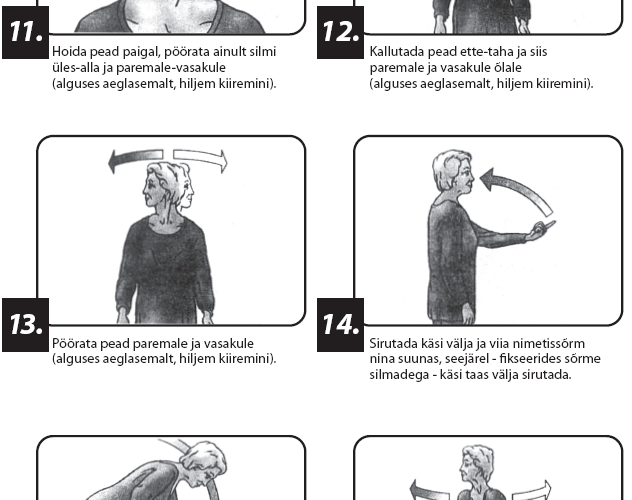 11.

Hoida pead paigal, pöörata ainult silmi üles-alla ja paremale-vasakule (alguses aeglasemalt, hiljem kiiremini).

12.

Kallutada pead ette-taha ja siis paremale ja vasakule õlale (alguses aeglasemalt, hiljem kiiremini).

13.

Pöörata pead paremale ja vasakule (alguses aeglasemalt, hiljem kiiremini).

14.

Sirutada käsi välja ja viia nimetissõrm nina suunas, seejärel - fikseerides sõrme silmadega - käsi taas välja sirutada.