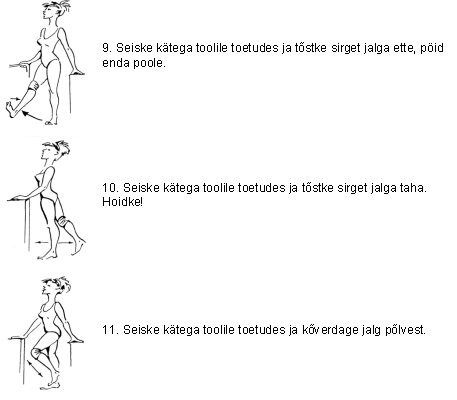 9. Seiske kätega toolile toetudes ja tõstke sirget jalga ette, pöid enda poole.

10. Seiske kätega toolile toetudes ja tõstke sirget jalga taha. Hoidke!

11. Seiske kätega toolile toetudes ja kõverdage jalg põlvest.