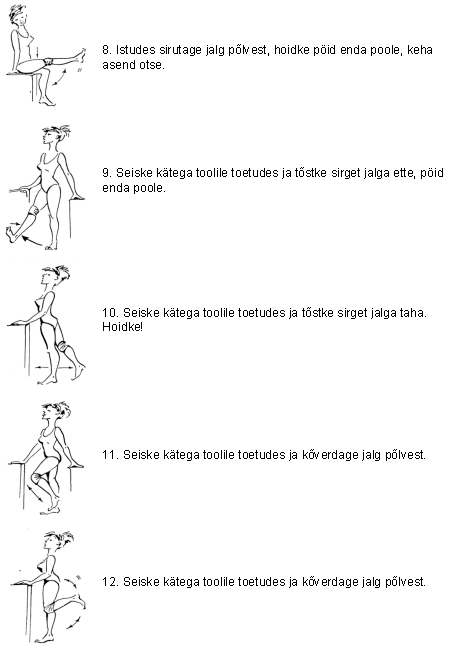 8. Istudes sirutage jalg põlvest, hoidke pöid enda poole, keha asend otse.

9. Seiske kätega toolile toetudes ja tõstke sirget jalga ette, pöid enda poole.

10. Seiske kätega toolile toetudes ja tõstke sirget jalga taha. Hoidke!

11. Seiske kätega toolile toetudes ja kõverdage jalg põlvest.

12. Seiske kätega toolile toetudes ja kõverdage jalg põlvest.